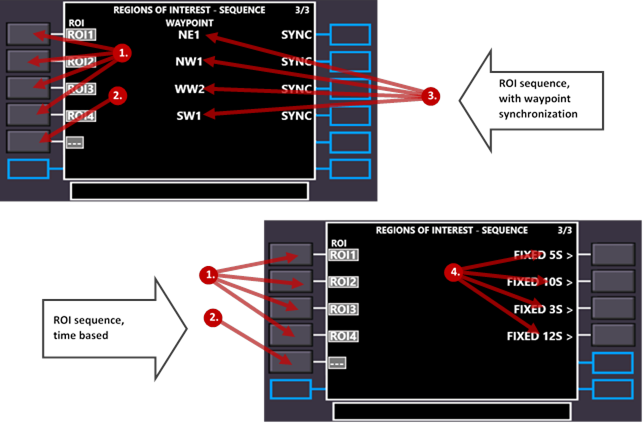 REGIONS OF INTEREST - SEQUENCE 3/3
ROI
WAYPOINT
ROI1
NE1
SYNC
ROI2
NW1
SYNC
ROI3
WW2
SYNC
ROI4
SW1
SYNC
---
1.
2.
3.

ROI sequence, with waypoint synchronization

REGIONS OF INTEREST - SEQUENCE 3/3
ROI
ROI1
FIXED 5S >
ROI2
FIXED 10S >
ROI3
FIXED 3S >
ROI4
FIXED 12S >
---
1.
2.
4.

ROI sequence, time based